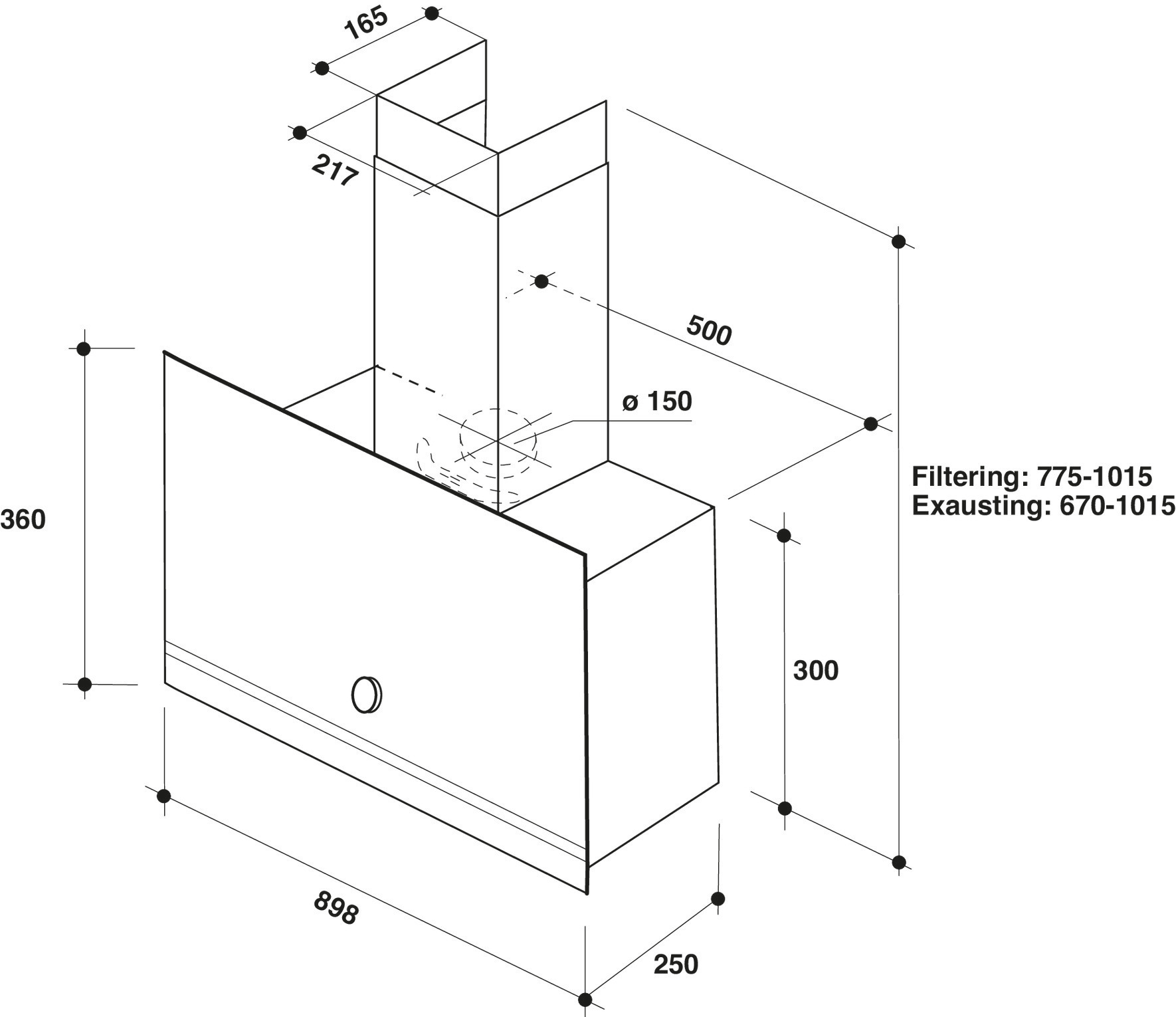 165

217

500

ø 150

360

Filtering: 775-1015
Exausting: 670-1015

300

898

250