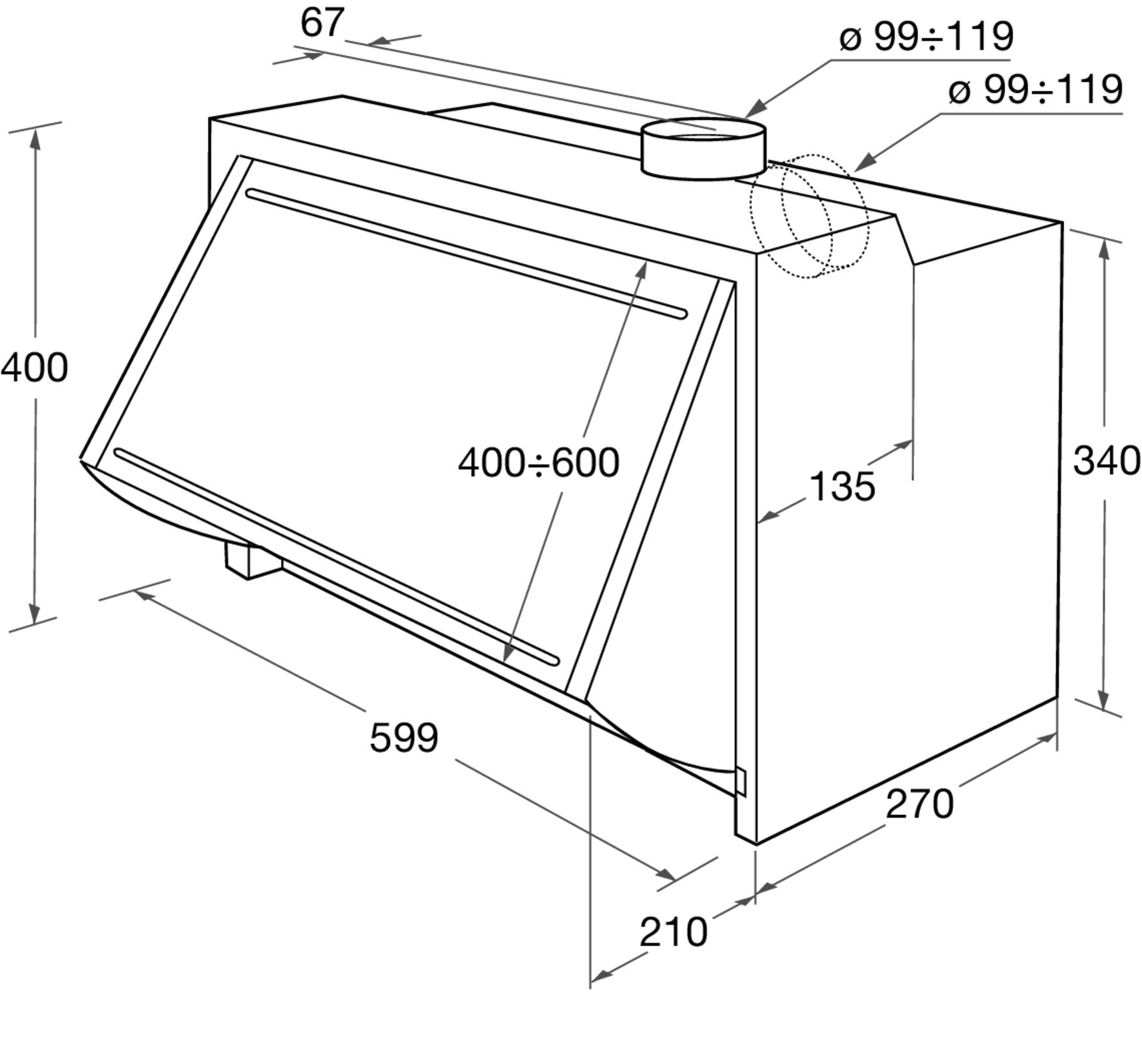 67

ø 99÷119

ø 99÷119

400

400÷600

135

340

599

270

210